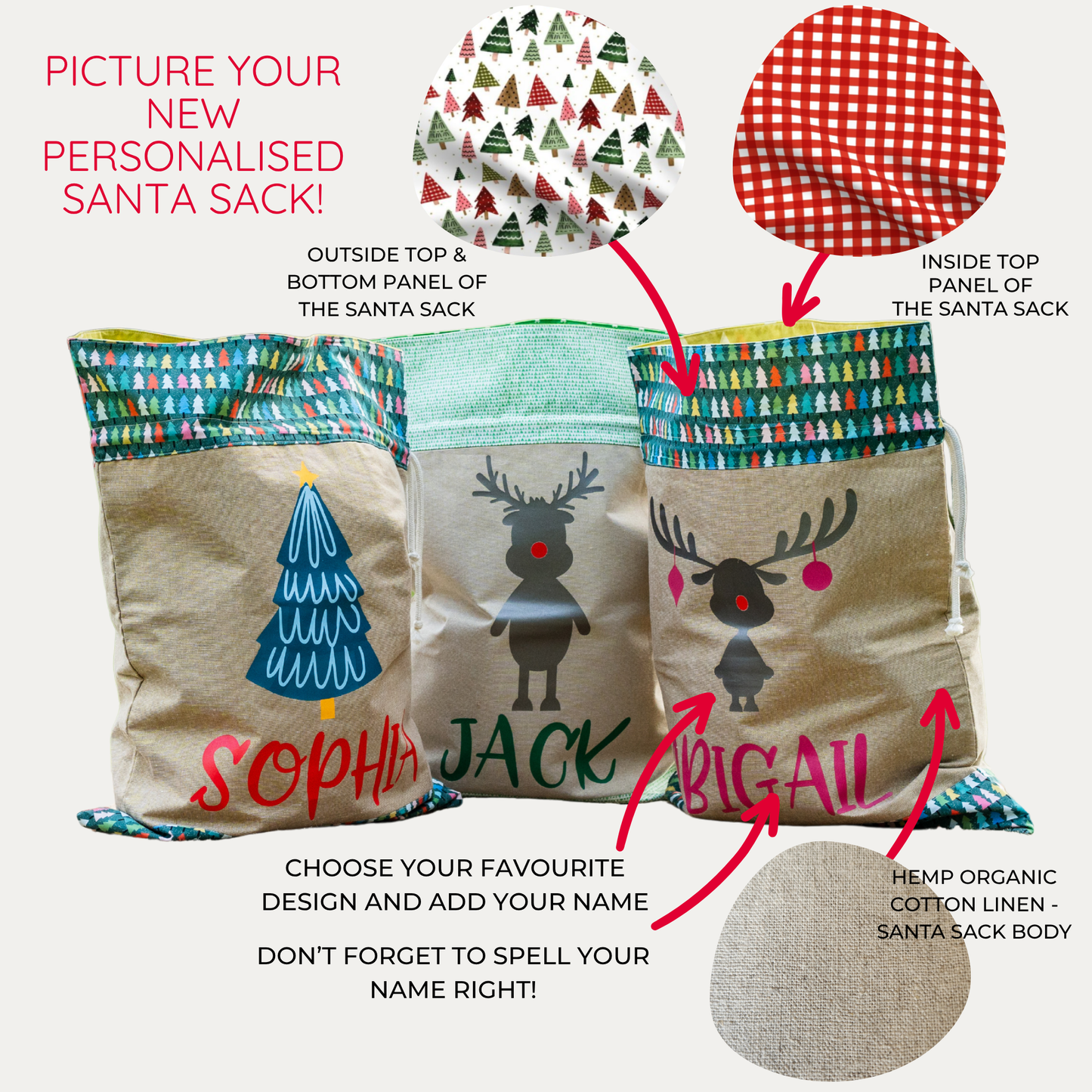 PICTURE YOUR NEW PERSONALISED SANTA SACK!

OUTSIDE TOP & BOTTOM PANEL OF THE SANTA SACK

INSIDE TOP PANEL OF THE SANTA SACK

SOPHIA

JACK

BIGAIL

CHOOSE YOUR FAVOURITE DESIGN AND ADD YOUR NAME

DON'T FORGET TO SPELL YOUR NAME RIGHT!

HEMP ORGANIC COTTON LINEN - SANTA SACK BODY