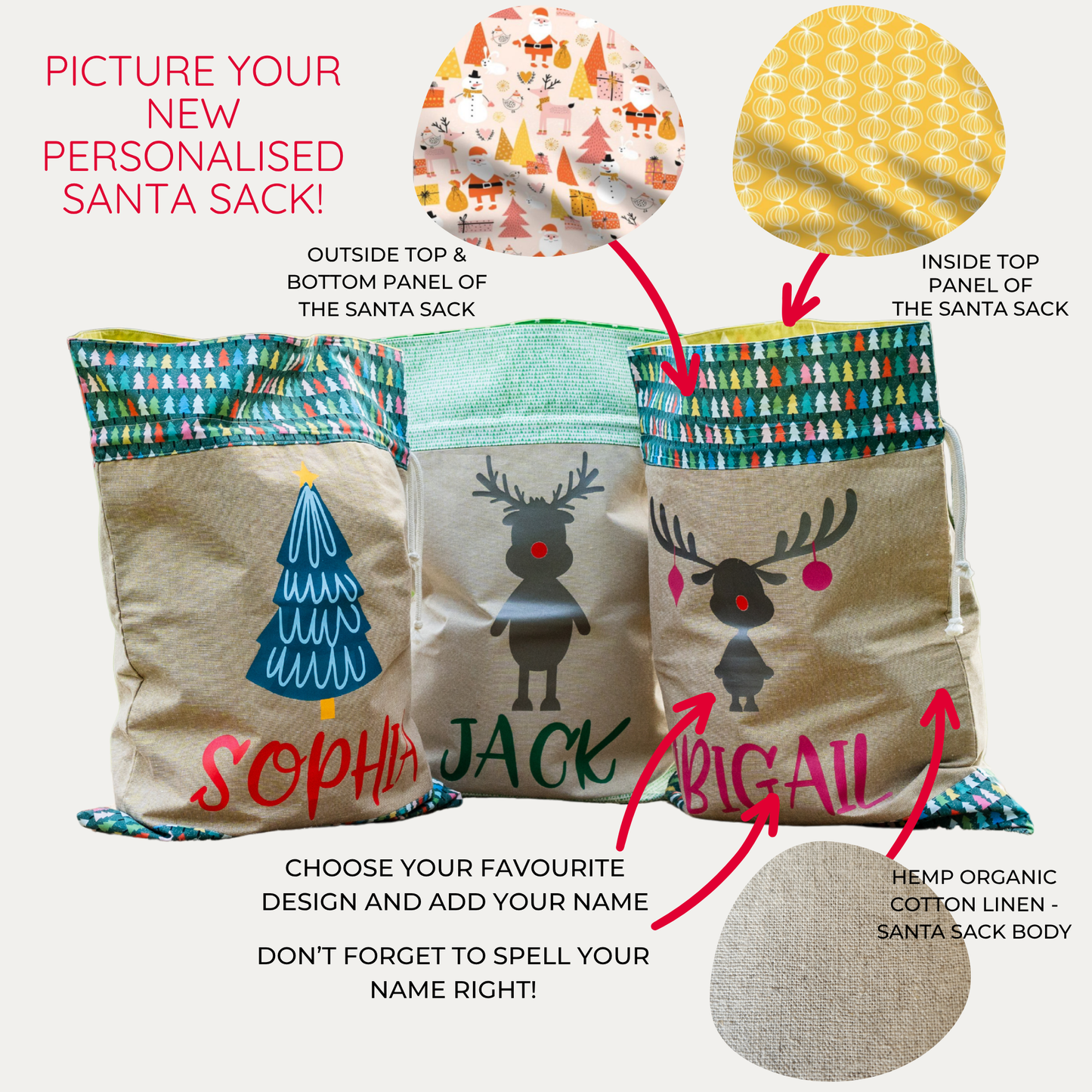 PICTURE YOUR NEW PERSONALISED SANTA SACK!

OUTSIDE TOP & BOTTOM PANEL OF THE SANTA SACK

INSIDE TOP PANEL OF THE SANTA SACK

SOPHIA

JACK

BIGAIL

CHOOSE YOUR FAVOURITE DESIGN AND ADD YOUR NAME

DON'T FORGET TO SPELL YOUR NAME RIGHT!

HEMP ORGANIC COTTON LINEN - SANTA SACK BODY