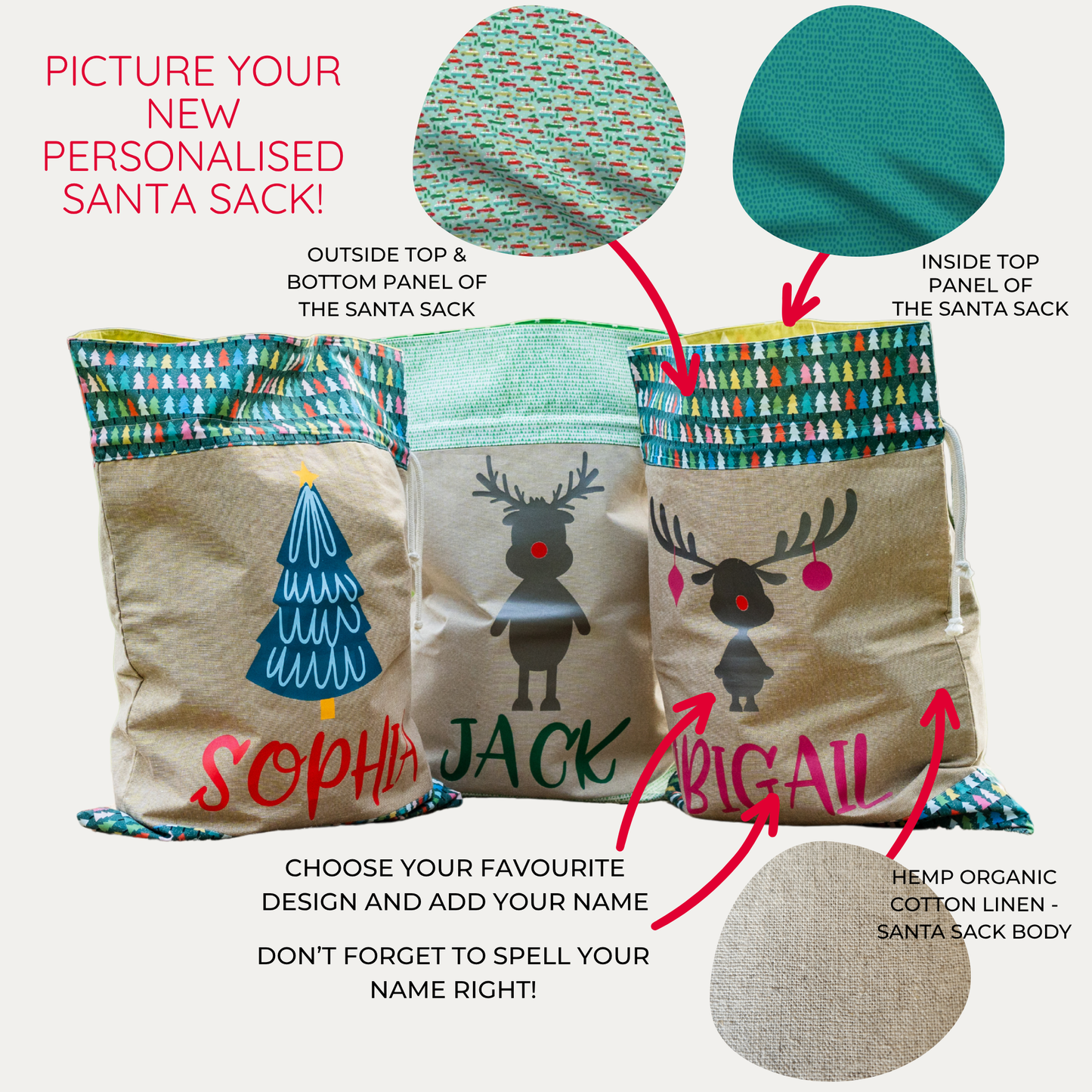 PICTURE YOUR NEW PERSONALISED SANTA SACK!

OUTSIDE TOP & BOTTOM PANEL OF THE SANTA SACK

INSIDE TOP PANEL OF THE SANTA SACK

SOPHIA

JACK

BIGAIL

CHOOSE YOUR FAVOURITE DESIGN AND ADD YOUR NAME

DON'T FORGET TO SPELL YOUR NAME RIGHT!

HEMP ORGANIC COTTON LINEN - SANTA SACK BODY