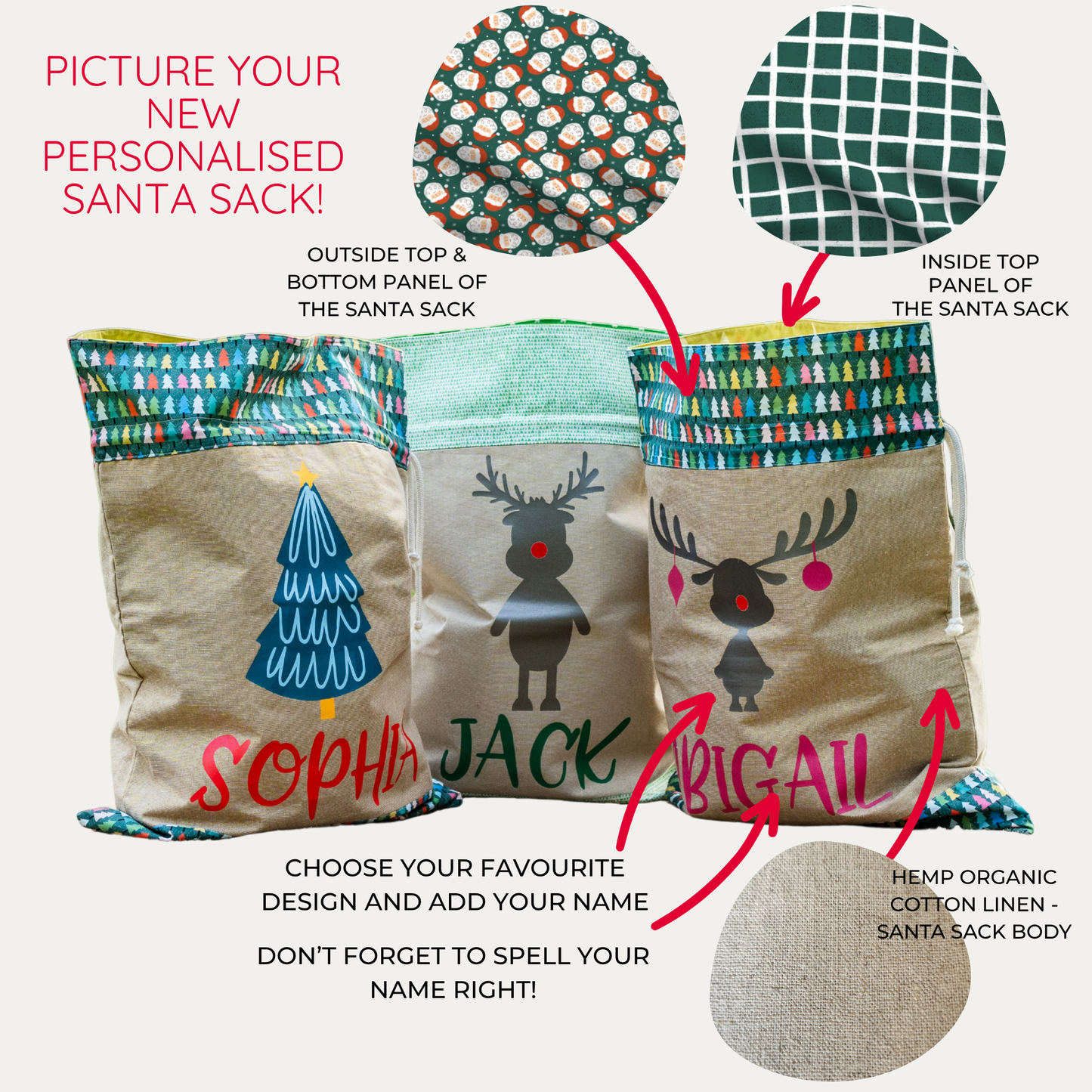 PICTURE YOUR NEW PERSONALISED SANTA SACK!

OUTSIDE TOP & BOTTOM PANEL OF THE SANTA SACK

INSIDE TOP PANEL OF THE SANTA SACK

SOPHIA

JACK

BIGAIL

CHOOSE YOUR FAVOURITE DESIGN AND ADD YOUR NAME

DON'T FORGET TO SPELL YOUR NAME RIGHT!

HEMP ORGANIC COTTON LINEN - SANTA SACK BODY