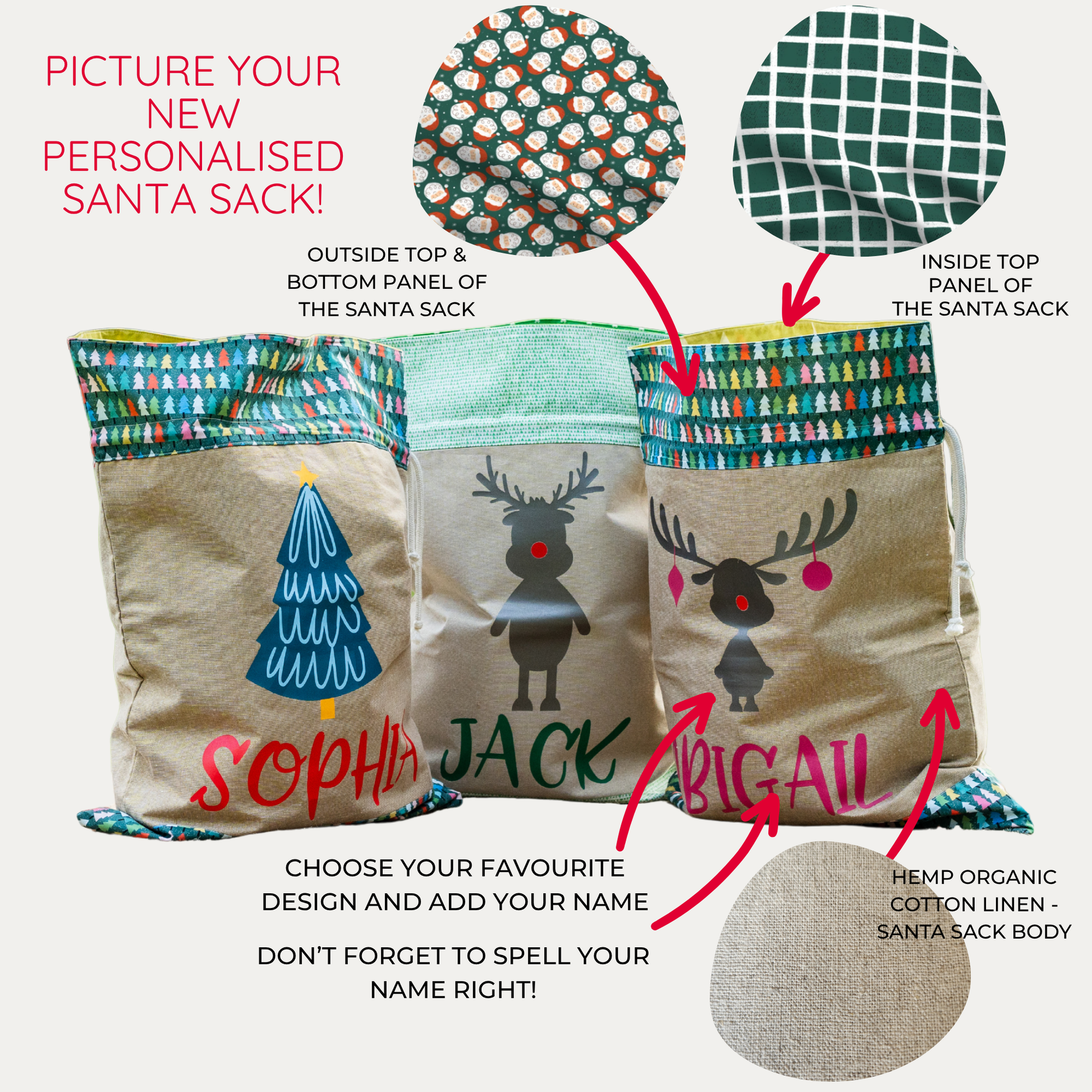 PICTURE YOUR NEW PERSONALISED SANTA SACK!

OUTSIDE TOP & BOTTOM PANEL OF THE SANTA SACK

INSIDE TOP PANEL OF THE SANTA SACK

SOPHIA

JACK

BIGAIL

CHOOSE YOUR FAVOURITE DESIGN AND ADD YOUR NAME

DON'T FORGET TO SPELL YOUR NAME RIGHT!

HEMP ORGANIC COTTON LINEN - SANTA SACK BODY